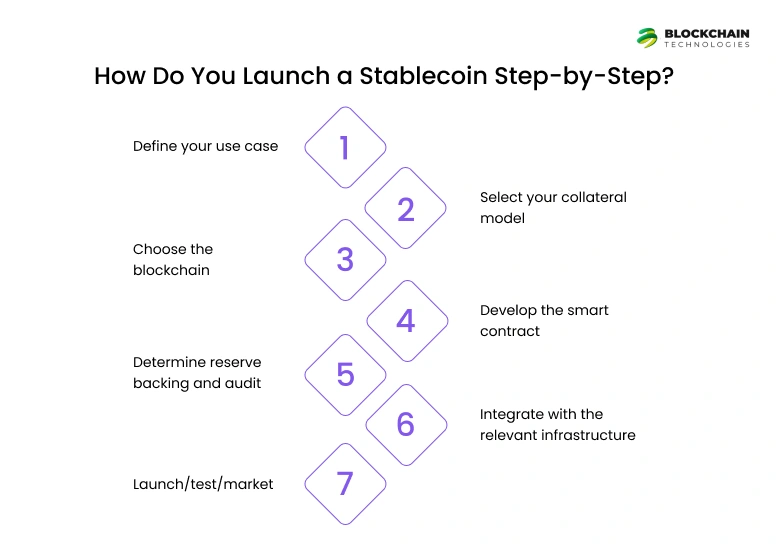 BLOCKCHAIN
TECHNOLOGIES

How Do You Launch a Stablecoin Step-by-Step?

Define your use case
1

2
Select your collateral model

Choose the blockchain
3

4
Develop the smart contract

Determine reserve backing and audit
5

6
Integrate with the relevant infrastructure

Launch/test/market
7