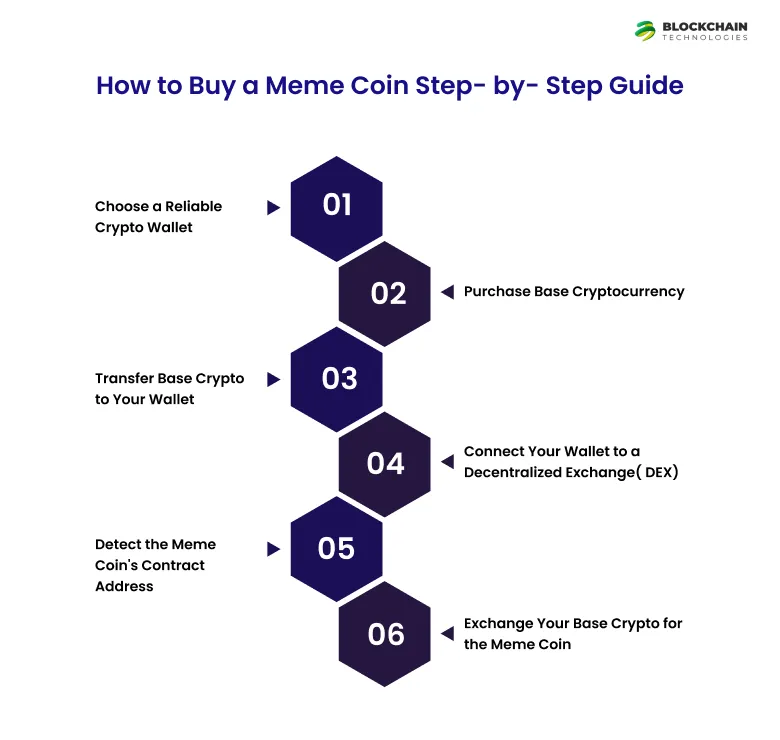 BLOCKCHAIN
TECHNOLOGIES

How to Buy a Meme Coin Step- by- Step Guide

Choose a Reliable Crypto Wallet

01

02

Purchase Base Cryptocurrency

Transfer Base Crypto to Your Wallet

03

04

Connect Your Wallet to a Decentralized Exchange( DEX)

Detect the Meme Coin's Contract Address

05

06

Exchange Your Base Crypto for the Meme Coin